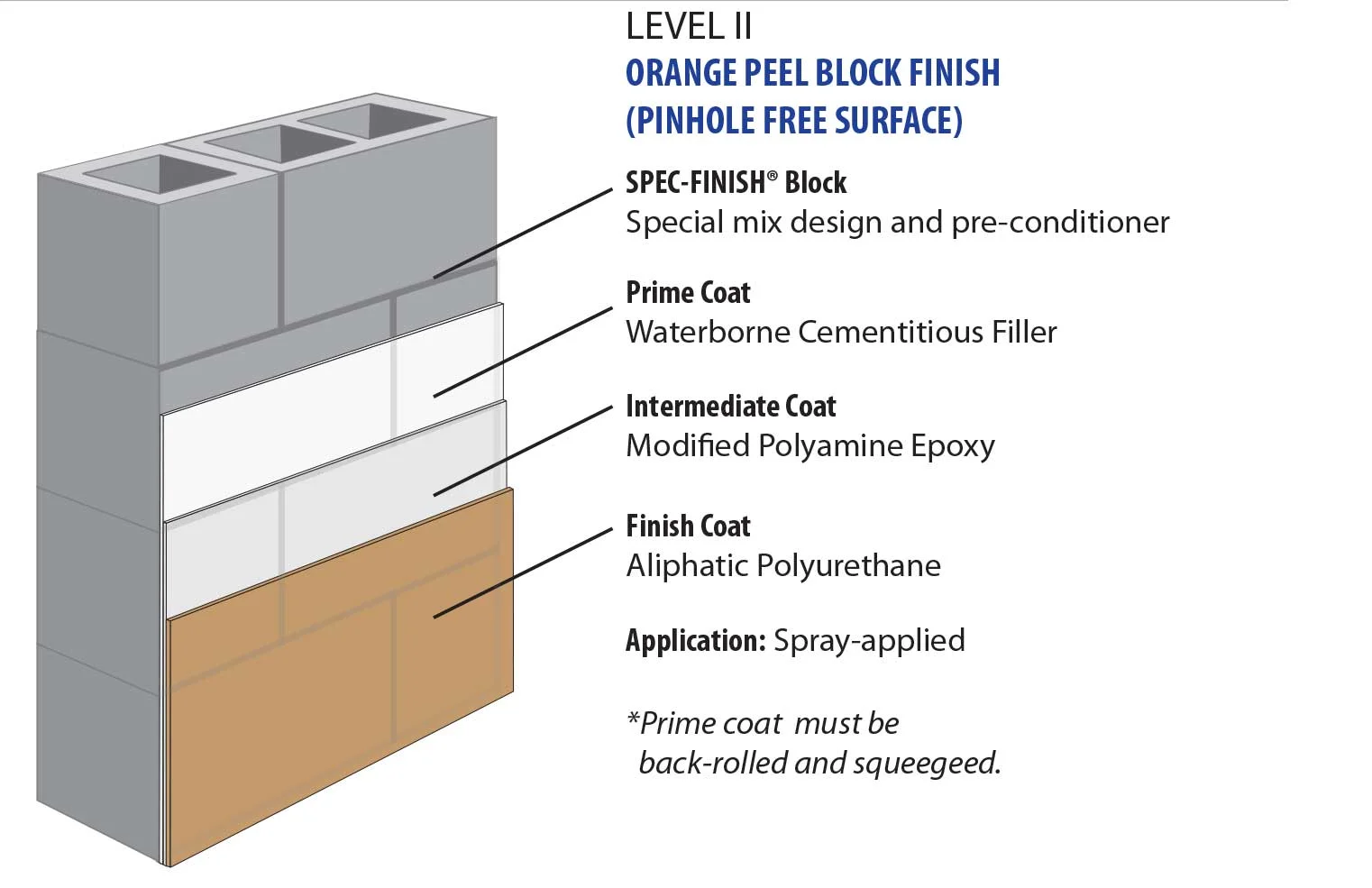 LEVEL II
ORANGE PEEL BLOCK FINISH
(PINHOLE FREE SURFACE)

SPEC-FINISH® Block
Special mix design and pre-conditioner

Prime Coat
Waterborne Cementitious Filler

Intermediate Coat
Modified Polyamine Epoxy

Finish Coat
Aliphatic Polyurethane

Application: Spray-applied

*Prime coat must be back-rolled and squeegeed.