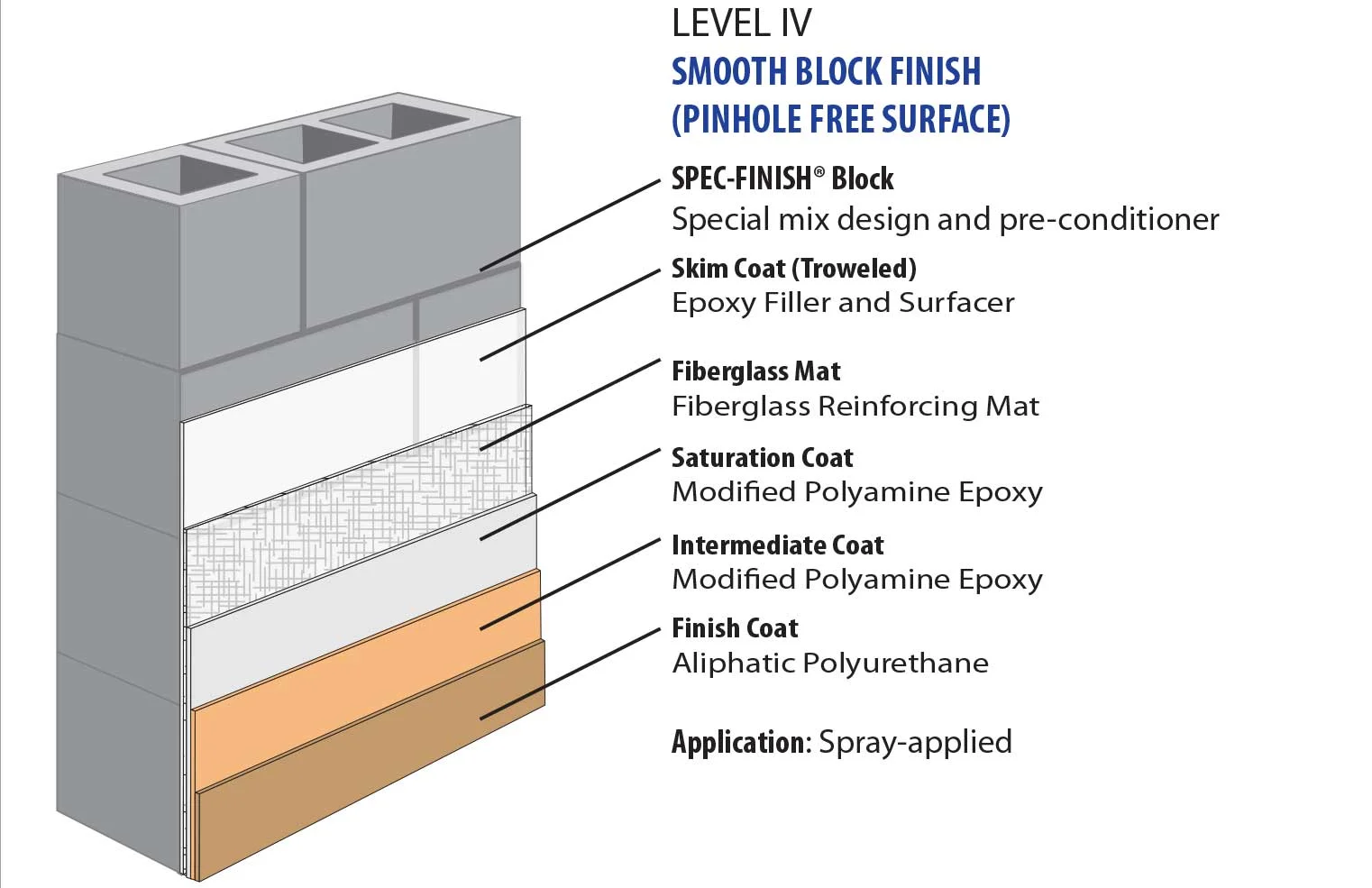 LEVEL IV
SMOOTH BLOCK FINISH
(PINHOLE FREE SURFACE)

SPEC-FINISH® Block
Special mix design and pre-conditioner

Skim Coat (Troweled)
Epoxy Filler and Surfacer

Fiberglass Mat
Fiberglass Reinforcing Mat

Saturation Coat
Modified Polyamine Epoxy

Intermediate Coat
Modified Polyamine Epoxy

Finish Coat
Aliphatic Polyurethane

Application: Spray-applied